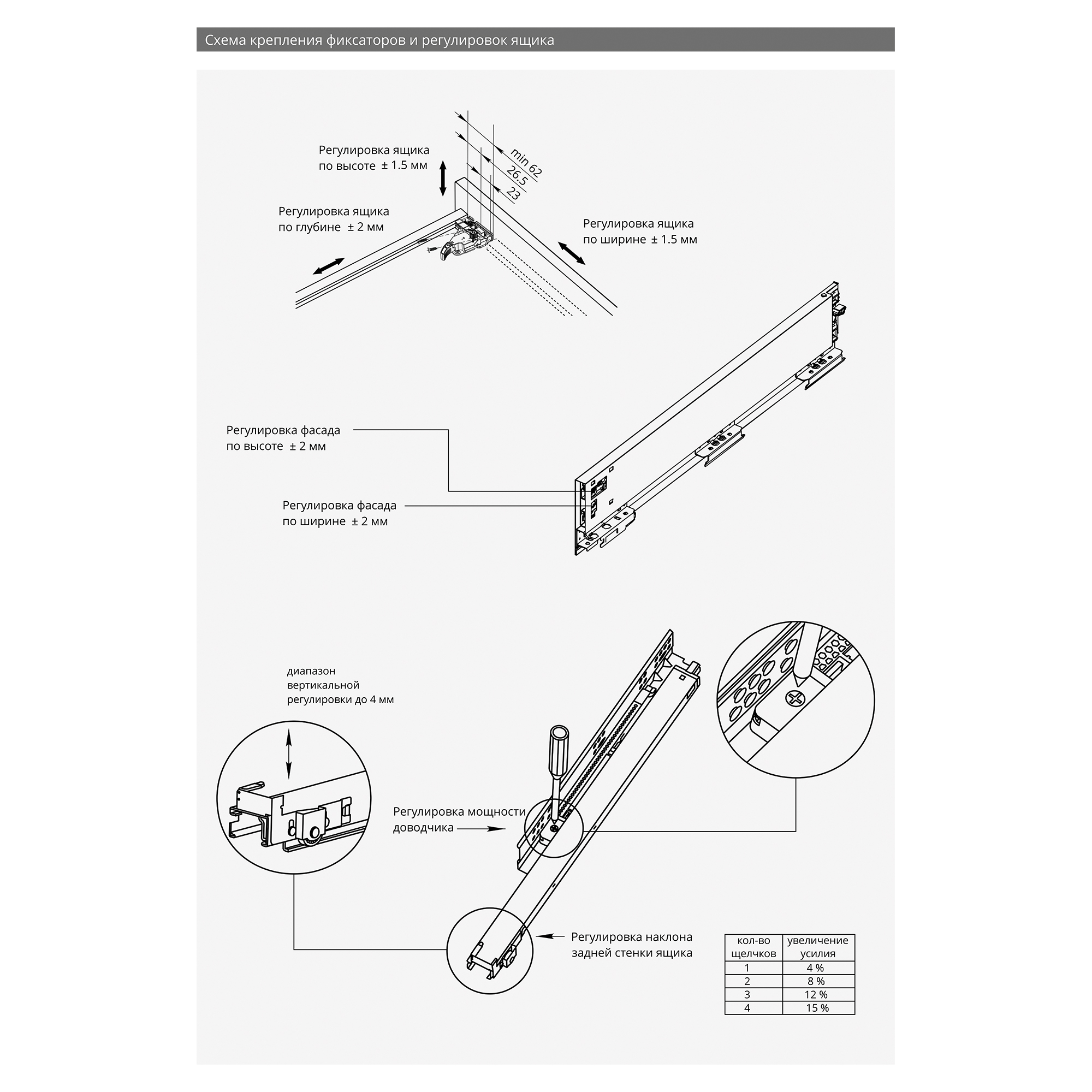 Схема крепления фиксаторов и регулировок ящика

Регулировка ящика по высоте ± 1.5 мм

min 62
26.5
23

Регулировка ящика по глубине ± 2 мм

Регулировка ящика по ширине ± 1.5 мм

Регулировка фасада по высоте ± 2 мм

Регулировка фасада по ширине ± 2 мм

диапазон вертикальной регулировки до 4 мм

Регулировка мощности доводчика

Регулировка наклона задней стенки ящика

| кол-во щелчков | увеличение усилия |
|---|---|
| 1 | 4 % |
| 2 | 8 % |
| 3 | 12 % |
| 4 | 15 % |